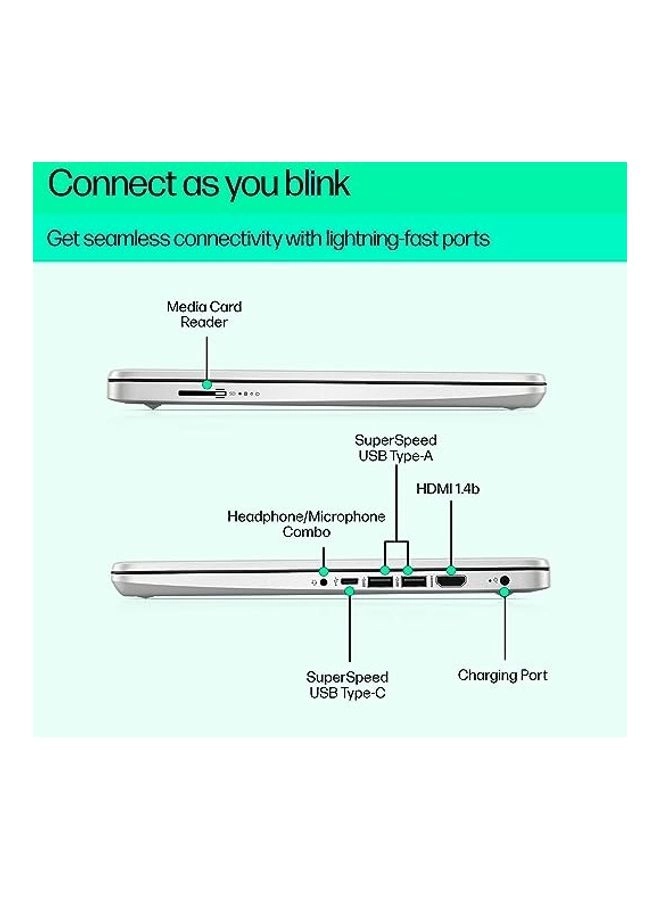 Connect as you blink

Get seamless connectivity with lightning-fast ports

Media Card Reader

SuperSpeed USB Type-A

HDMI 1.4b

Headphone/Microphone Combo

SuperSpeed USB Type-C

Charging Port