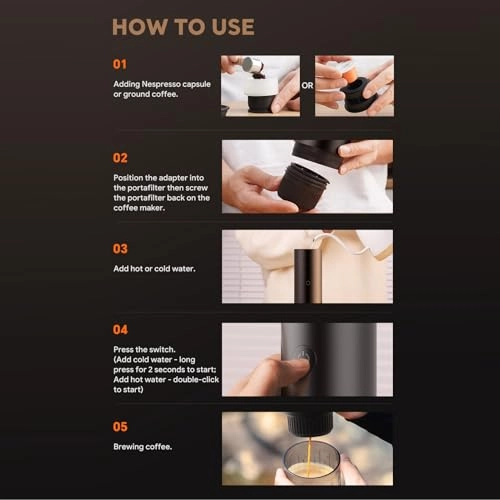 HOW TO USE

01

Adding Nespresso capsule or ground coffee.

OR

02

Position the adapter into the portafilter then screw the portafilter back on the coffee maker.

03

Add hot or cold water.

04

Press the switch.
(Add cold water - long press for 2 seconds to start; Add hot water - double-click to start)

05

Brewing coffee.