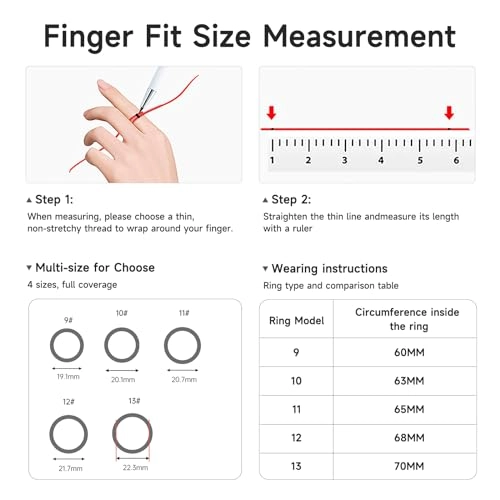 Finger Fit Size Measurement

1 2 3 4 5 6

▲ Step 1:
When measuring, please choose a thin, non-stretchy thread to wrap around your finger.

▲ Step 2:
Straighten the thin line andmeasure its length with a ruler

▼ Multi-size for Choose
4 sizes, full coverage

9#
19.1mm
10#
20.1mm
11#
20.7mm
12#
21.7mm
13#
22.3mm

▼ Wearing instructions
Ring type and comparison table

| Ring Model | Circumference inside the ring |
|---|---|
| 9 | 60MM |
| 10 | 63MM |
| 11 | 65MM |
| 12 | 68MM |
| 13 | 70MM |