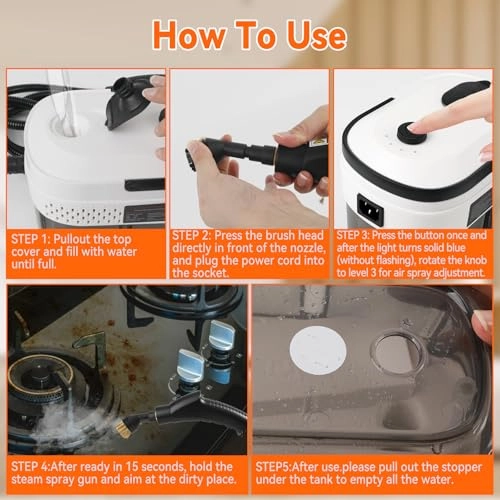 How To Use

STEP 1: Pullout the top cover and fill with water until full.

STEP 2: Press the brush head directly in front of the nozzle, and plug the power cord into the socket.

STEP 3: Press the button once and after the light turns solid blue (without flashing), rotate the knob to level 3 for air spray adjustment.

STEP 4:After ready in 15 seconds, hold the steam spray gun and aim at the dirty place.

STEP5:After use.please pull out the stopper under the tank to empty all the water.