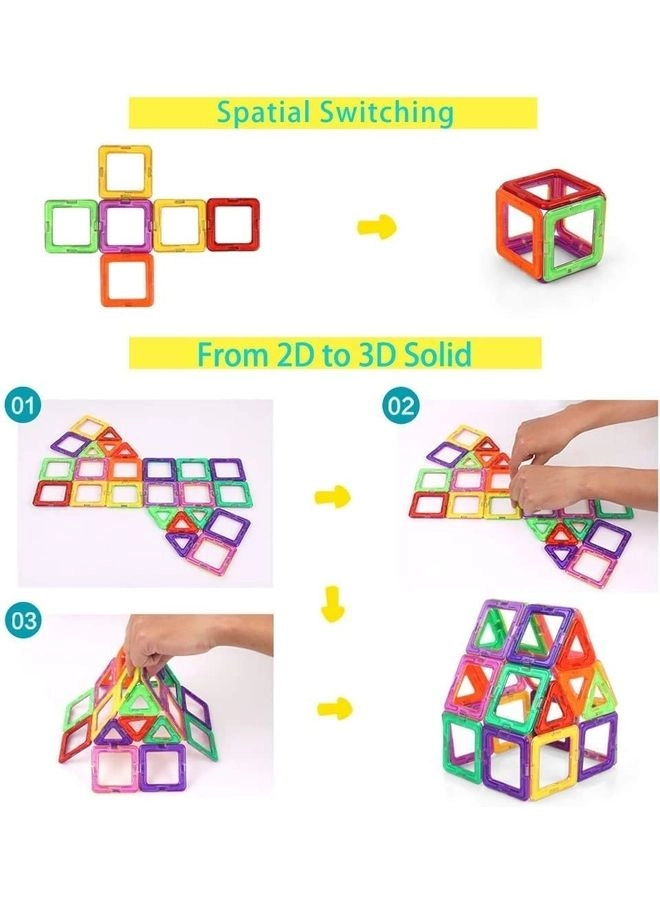 Spatial Switching

From 2D to 3D Solid

01

02

03