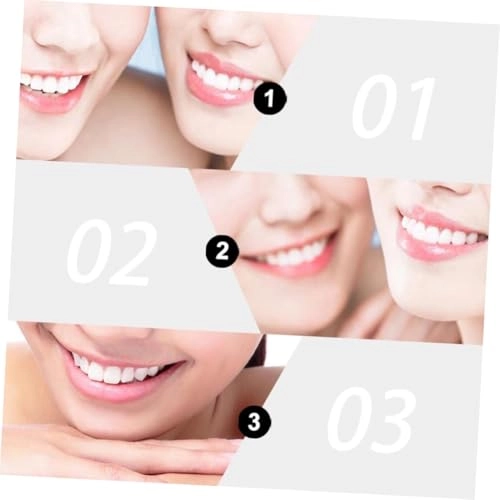 1
01
02
2
3
03