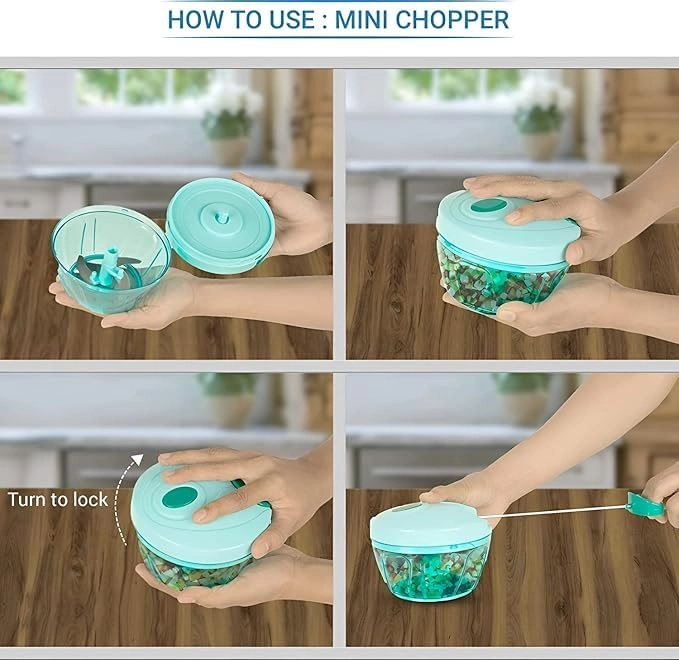 HOW TO USE : MINI CHOPPER

Turn to lock