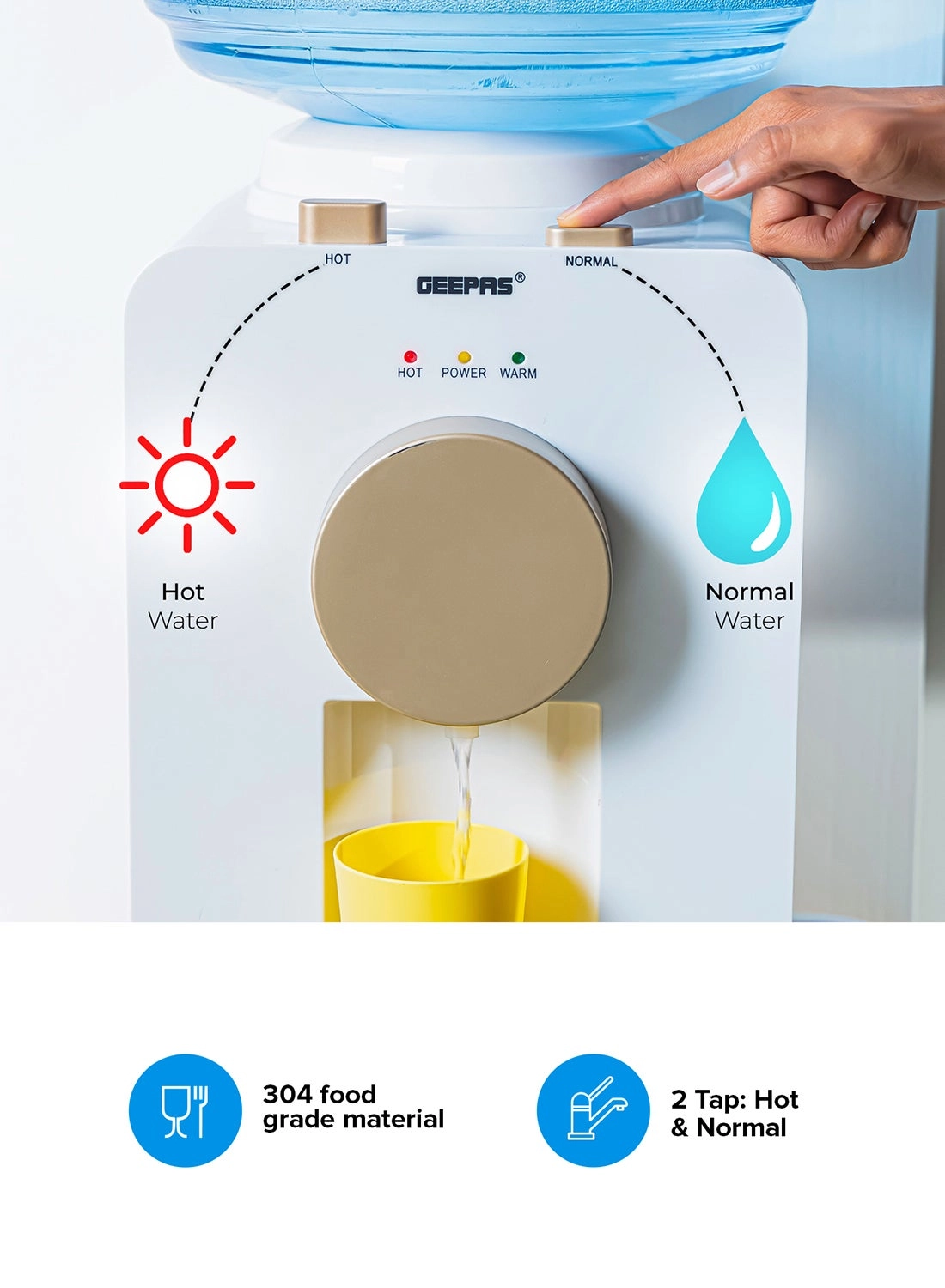 HOT

NORMAL

GEEPAS®

HOT POWER WARM

Hot Water

Normal Water

304 food grade material

2 Tap: Hot & Normal