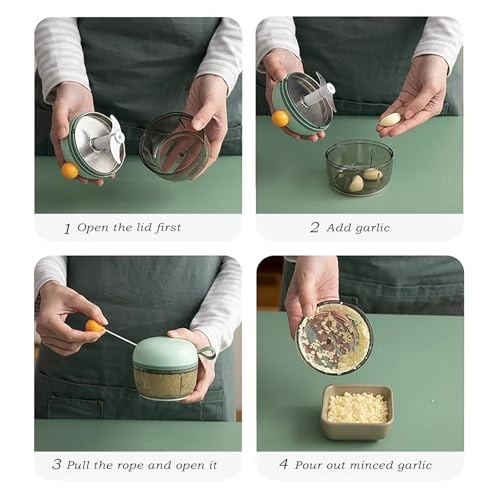 1 Open the lid first

2 Add garlic

3 Pull the rope and open it

4 Pour out minced garlic