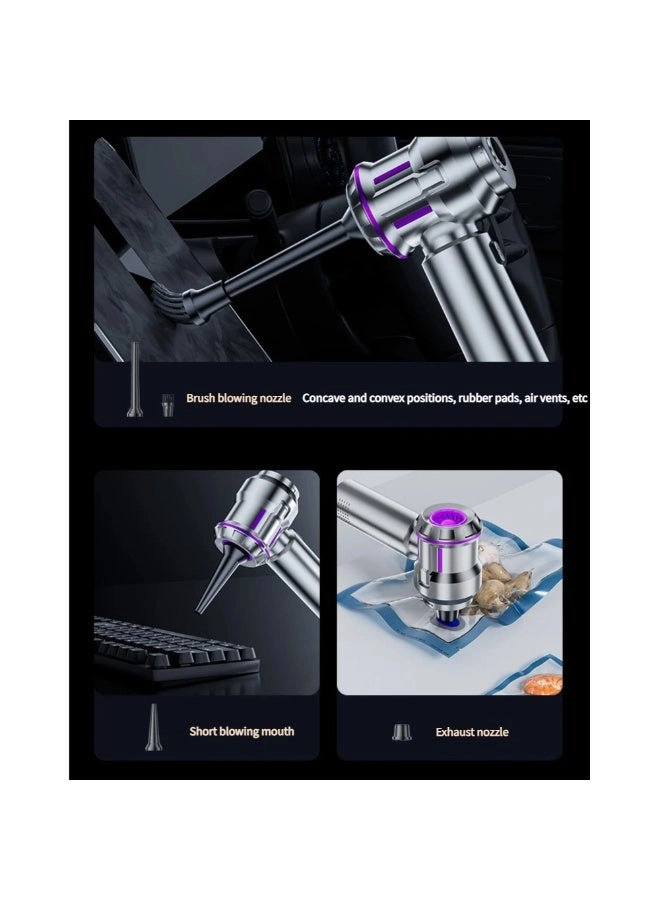 Brush blowing nozzle Concave and convex positions, rubber pads, air vents, etc

Short blowing mouth

Exhaust nozzle