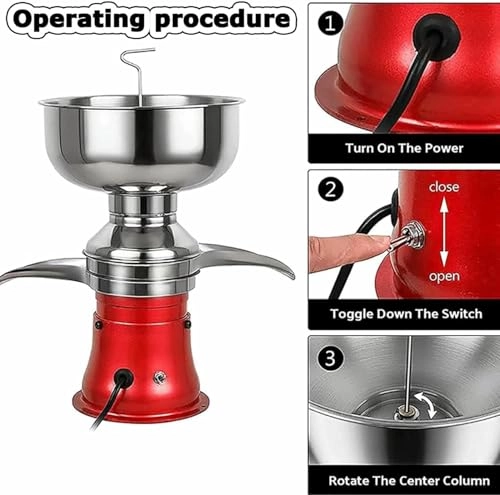 Operating procedure

1
Turn On The Power

2
close
open
Toggle Down The Switch

3
Rotate The Center Column