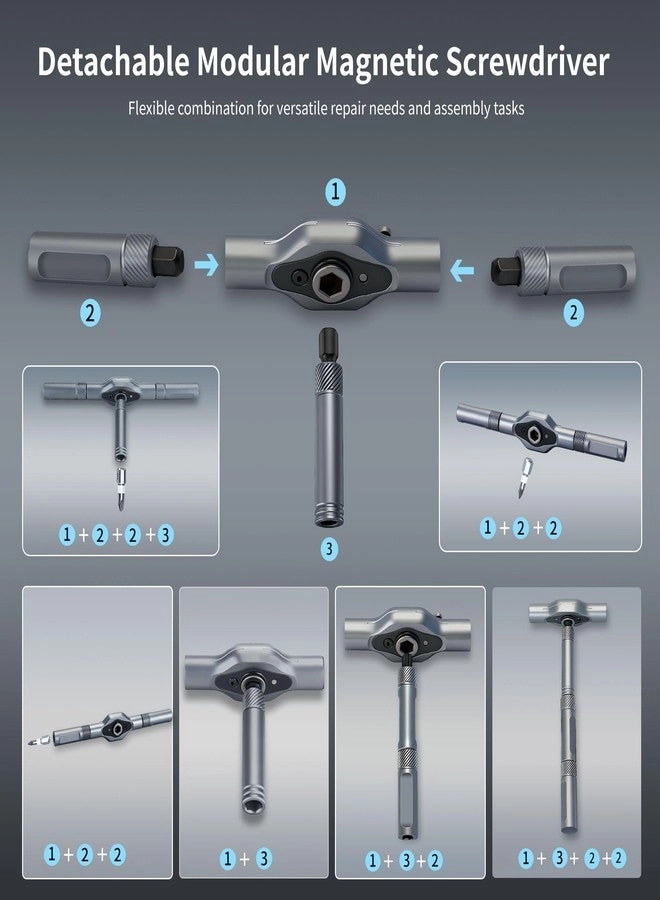 Detachable Modular Magnetic Screwdriver

Flexible combination for versatile repair needs and assembly tasks

1

2

2

3

1 + 2 + 2 + 3

1 + 2 + 2

1 + 2 + 2

1 + 3

1 + 3 + 2

1 + 3 + 2 + 2