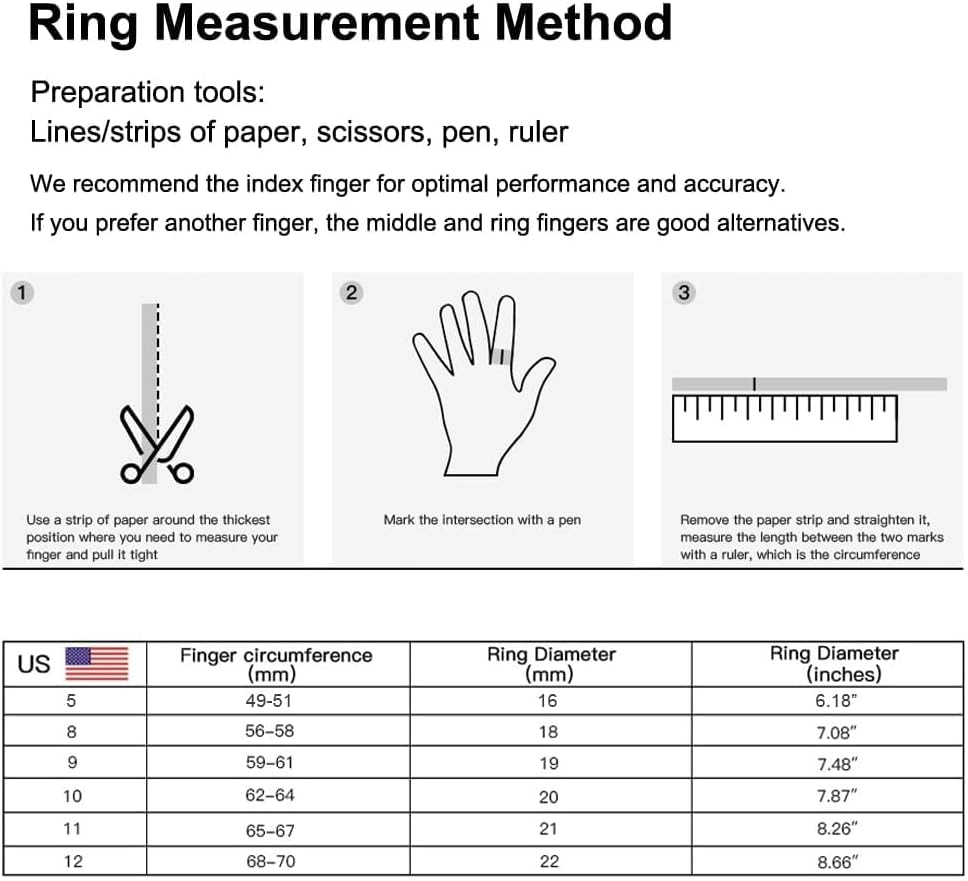 Ring Measurement Method

Preparation tools:
Lines/strips of paper, scissors, pen, ruler

We recommend the index finger for optimal performance and accuracy.
If you prefer another finger, the middle and ring fingers are good alternatives.

1

Use a strip of paper around the thickest position where you need to measure your finger and pull it tight

2

Mark the intersection with a pen

3

Remove the paper strip and straighten it, measure the length between the two marks with a ruler, which is the circumference

| US | Finger circumference (mm) | Ring Diameter (mm) | Ring Diameter (inches) |
|---|---|---|---|
| 5 | 49-51 | 16 | 6.18" |
| 8 | 56-58 | 18 | 7.08" |
| 9 | 59-61 | 19 | 7.48" |
| 10 | 62-64 | 20 | 7.87" |
| 11 | 65-67 | 21 | 8.26" |
| 12 | 68-70 | 22 | 8.66" |