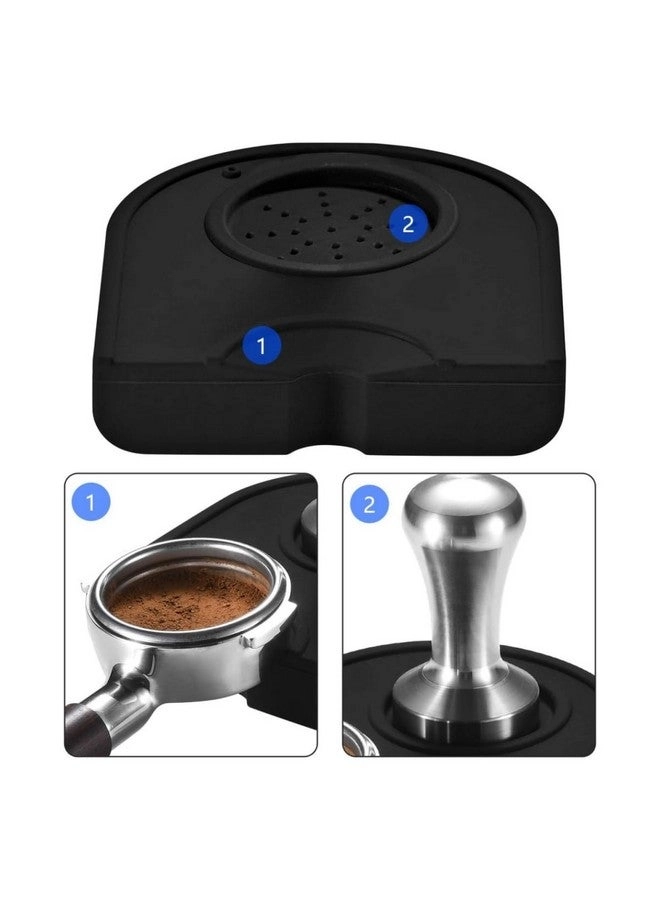 2
1
1
2