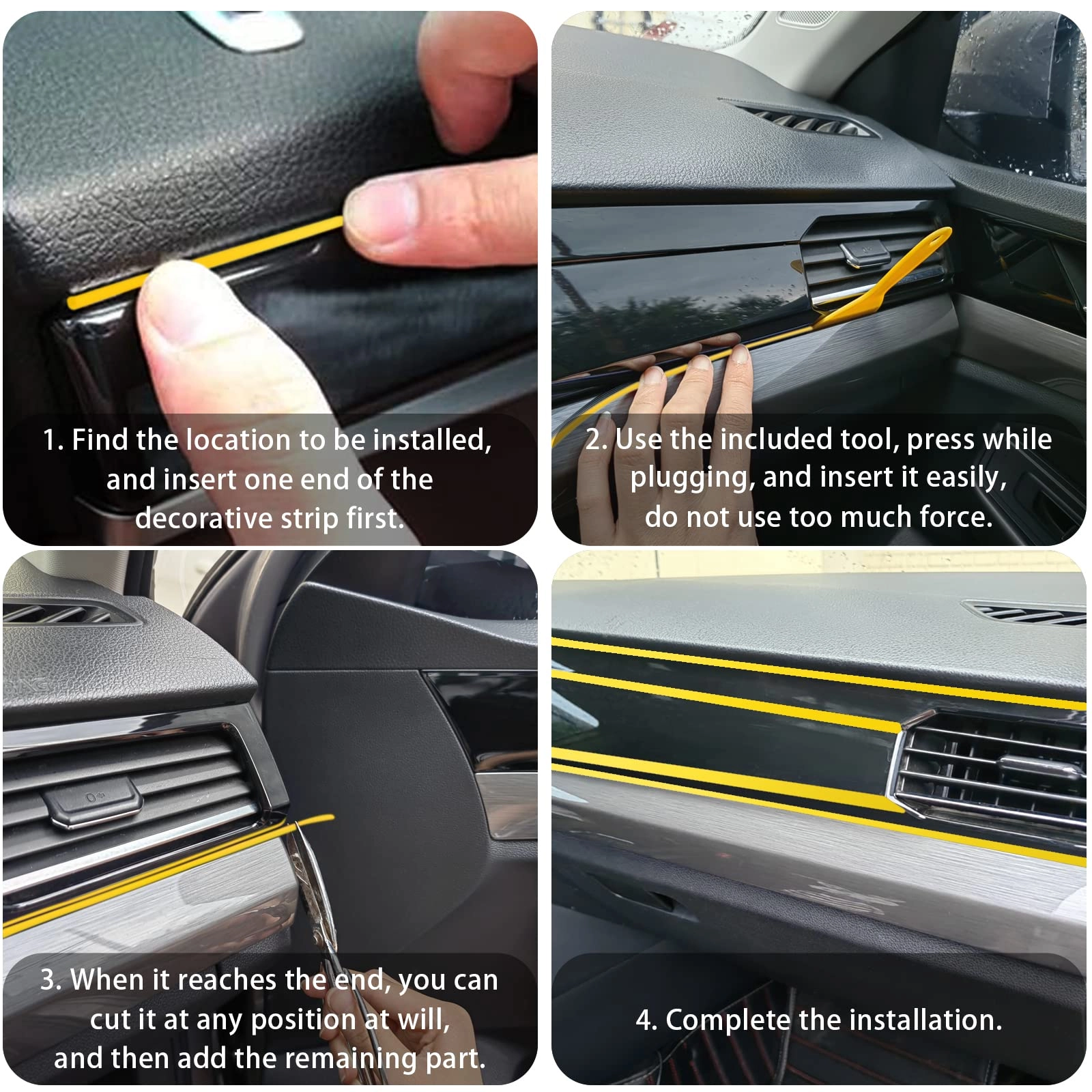 1. Find the location to be installed, and insert one end of the decorative strip first.

2. Use the included tool, press while plugging, and insert it easily, do not use too much force.

3. When it reaches the end, you can cut it at any position at will, and then add the remaining part.

4. Complete the installation.