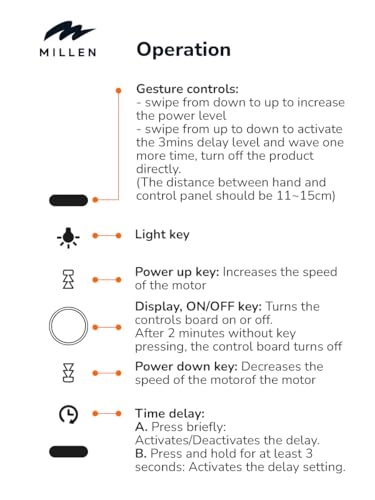 MILLEN

Operation

Gesture controls:
- swipe from down to up to increase the power level
- swipe from up to down to activate the 3mins delay level and wave one more time, turn off the product directly.
(The distance between hand and control panel should be 11~15cm)

Light key

Power up key: Increases the speed of the motor

Display, ON/OFF key: Turns the controls board on or off.
After 2 minutes without key pressing, the control board turns off

Power down key: Decreases the speed of the motorof the motor

Time delay:
A. Press briefly:
Activates/Deactivates the delay.
B. Press and hold for at least 3 seconds: Activates the delay setting.