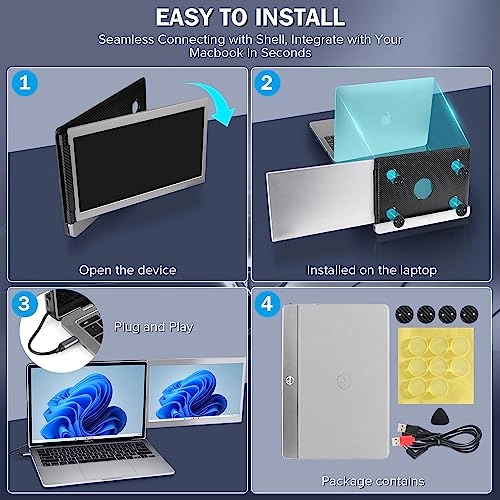 EASY TO INSTALL

Seamless Connecting with Shell, Integrate with Your Macbook In Seconds

1

Open the device

2

Installed on the laptop

3

Plug and Play

4

Package contains