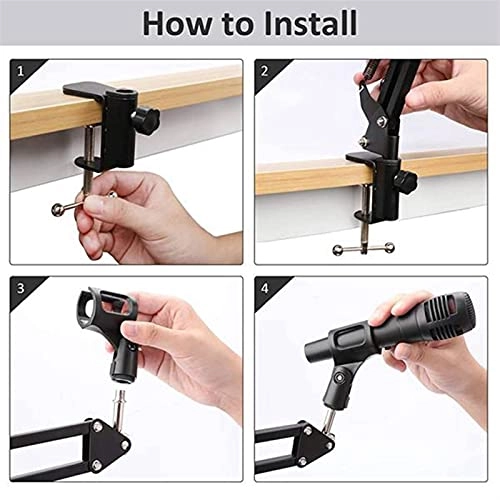 How to Install

1

2

3

4