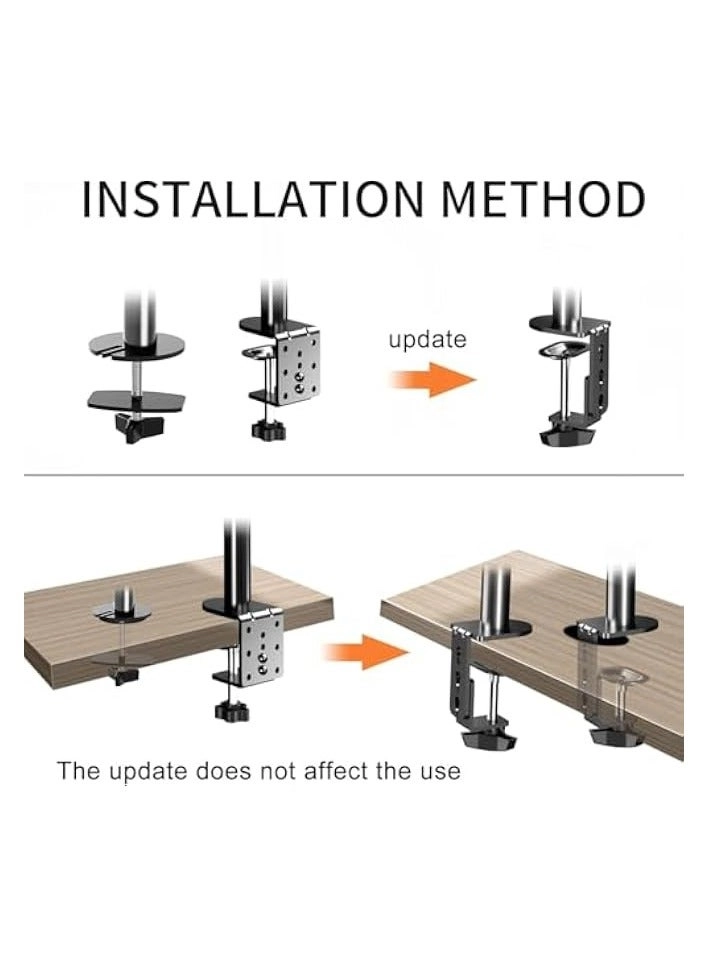 INSTALLATION METHOD

update

The update does not affect the use