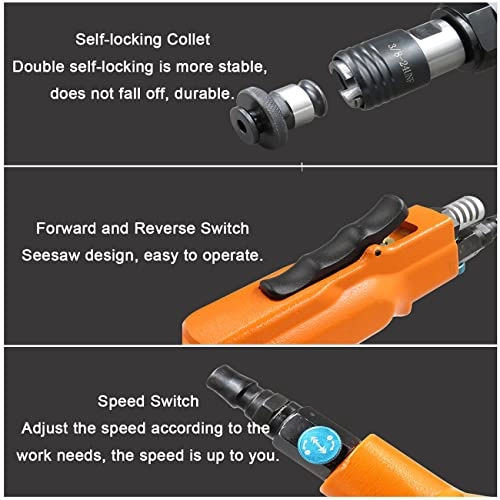 Self-locking Collet
Double self-locking is more stable, does not fall off, durable.

3/8-24UNF

Forward and Reverse Switch
Seesaw design, easy to operate.

Speed Switch
Adjust the speed according to the work needs, the speed is up to you.