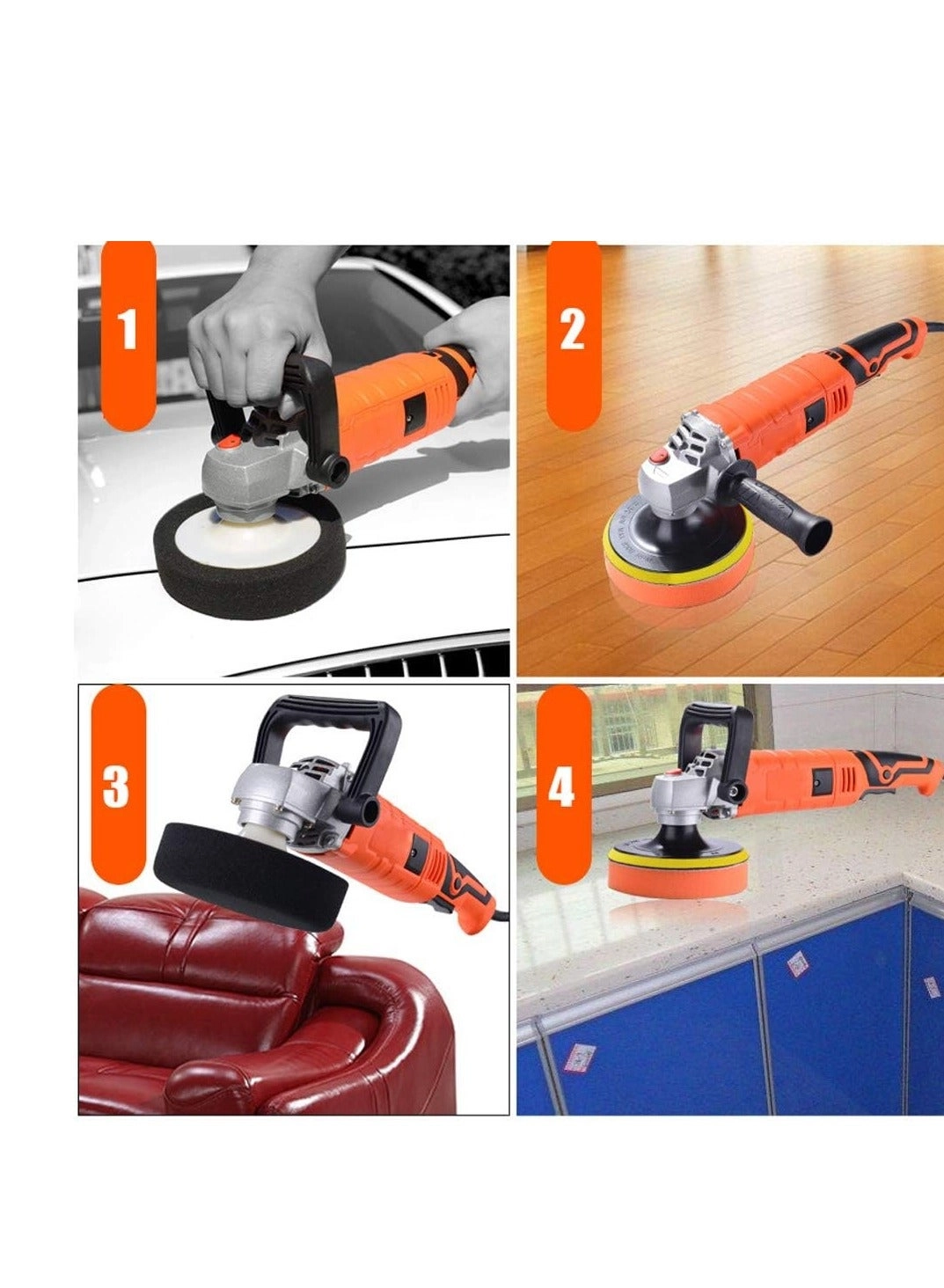 1

2

3

4