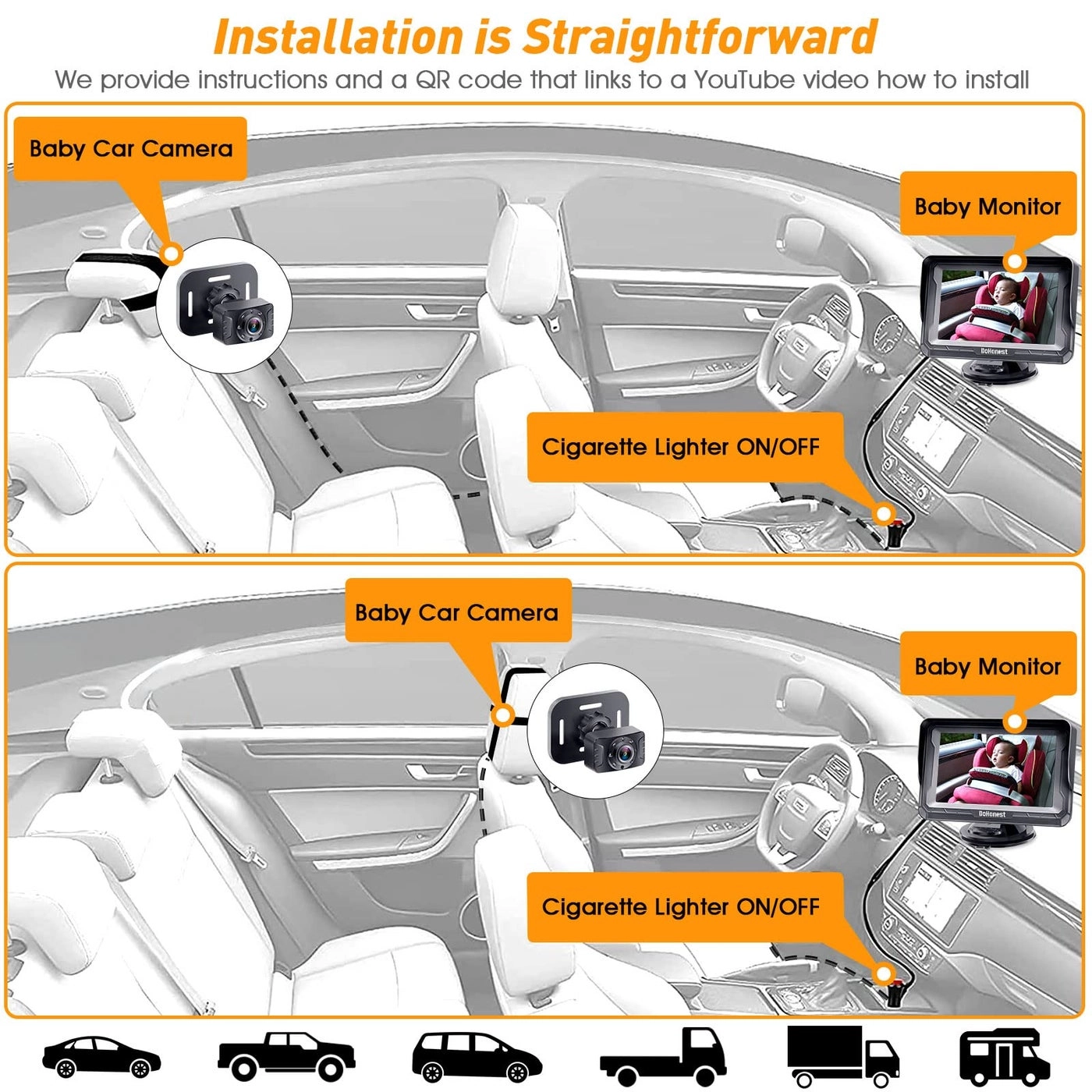 Installation is Straightforward

We provide instructions and a QR code that links to a YouTube video how to install

Baby Car Camera

Baby Monitor

DoHonest

Cigarette Lighter ON/OFF

Baby Car Camera

Baby Monitor

DoHonest

Cigarette Lighter ON/OFF