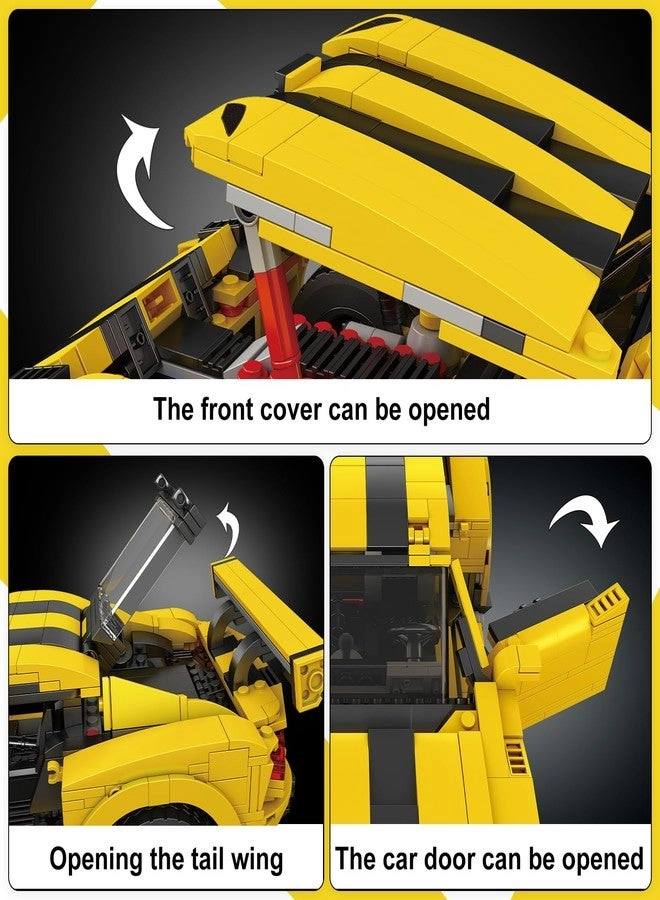 The front cover can be opened

Opening the tail wing

The car door can be opened