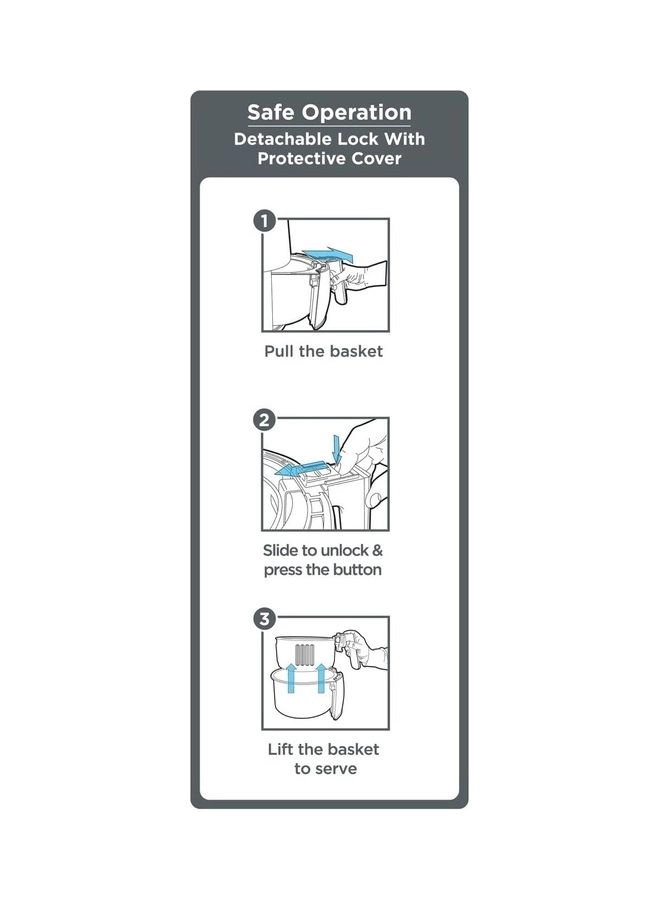 Safe Operation
Detachable Lock With Protective Cover

1
Pull the basket

2
Slide to unlock & press the button

3
Lift the basket to serve