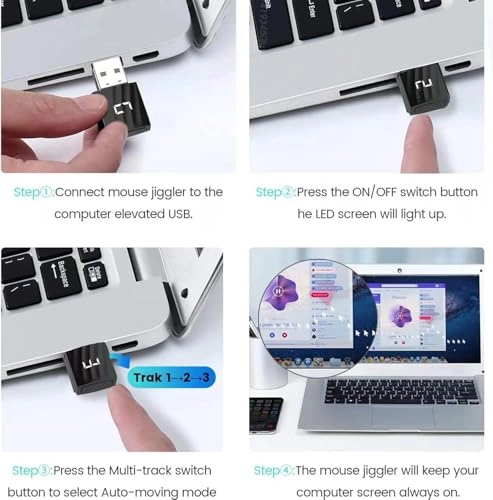 Step①:Connect mouse jiggler to the computer elevated USB.

Step②:Press the ON/OFF switch button he LED screen will light up.

Backspace

Trak 1→2→3

Step③:Press the Multi-track switch button to select Auto-moving mode

Step④:The mouse jiggler will keep your computer screen always on.