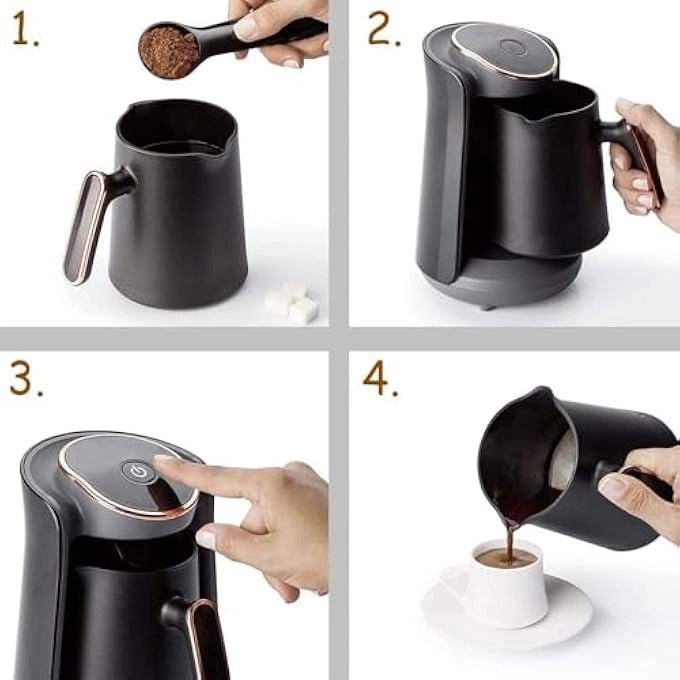 1.

2.

3.

4.