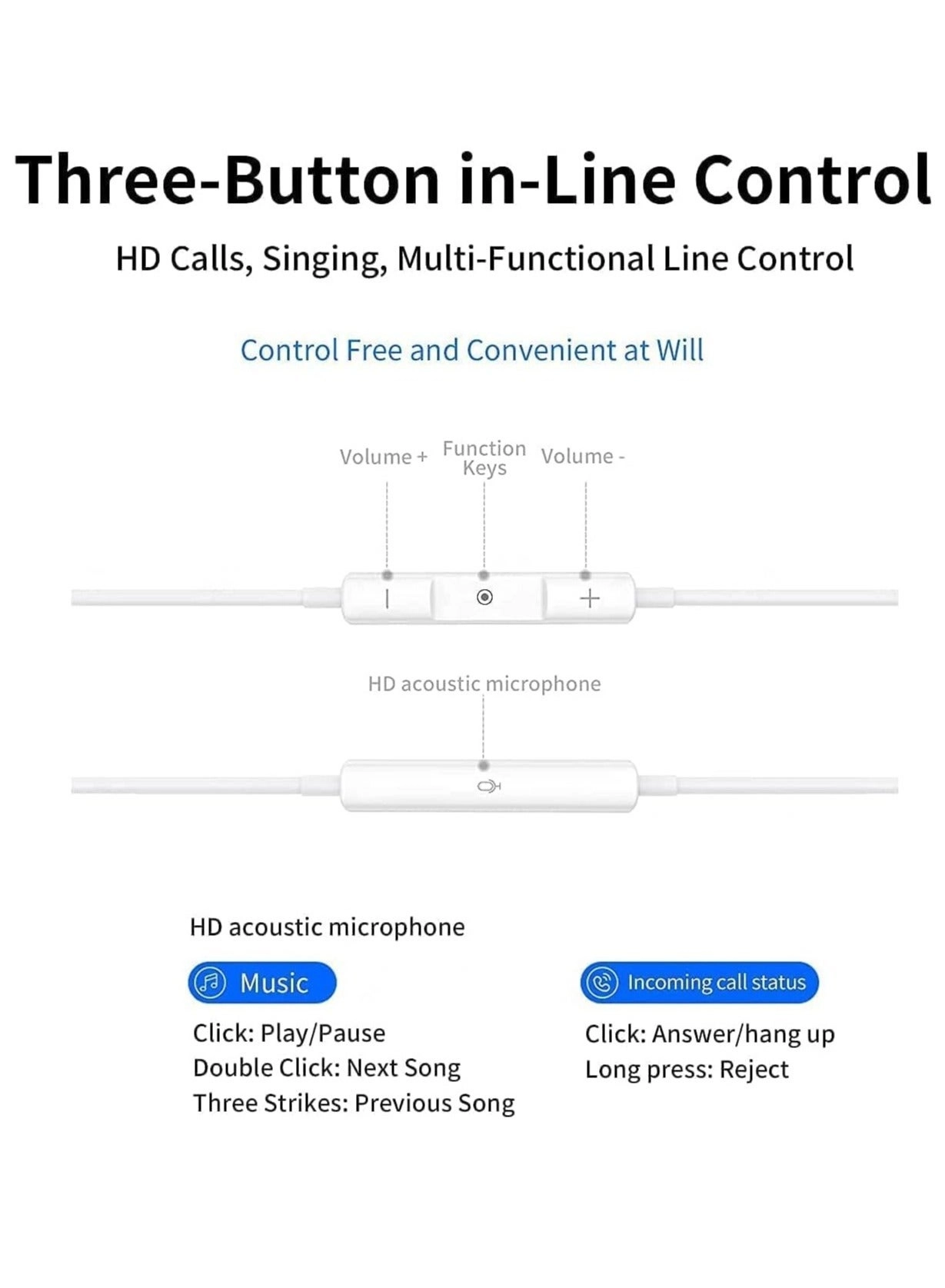 Three-Button in-Line Control

HD Calls, Singing, Multi-Functional Line Control

Control Free and Convenient at Will

Volume +

Function Keys

Volume -

HD acoustic microphone

HD acoustic microphone

Music

Click: Play/Pause
Double Click: Next Song
Three Strikes: Previous Song

Incoming call status

Click: Answer/hang up
Long press: Reject