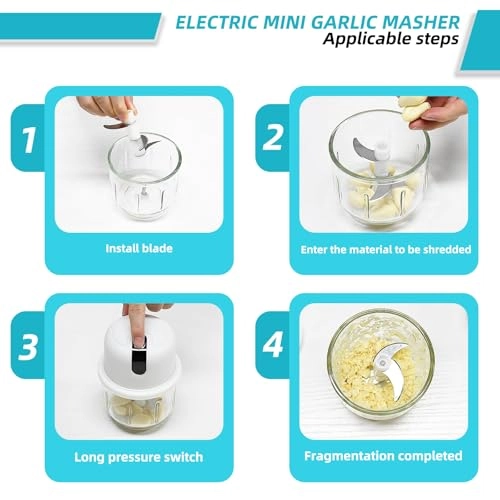 ELECTRIC MINI GARLIC MASHER
Applicable steps

1
Install blade

2
Enter the material to be shredded

3
Long pressure switch

4
Fragmentation completed