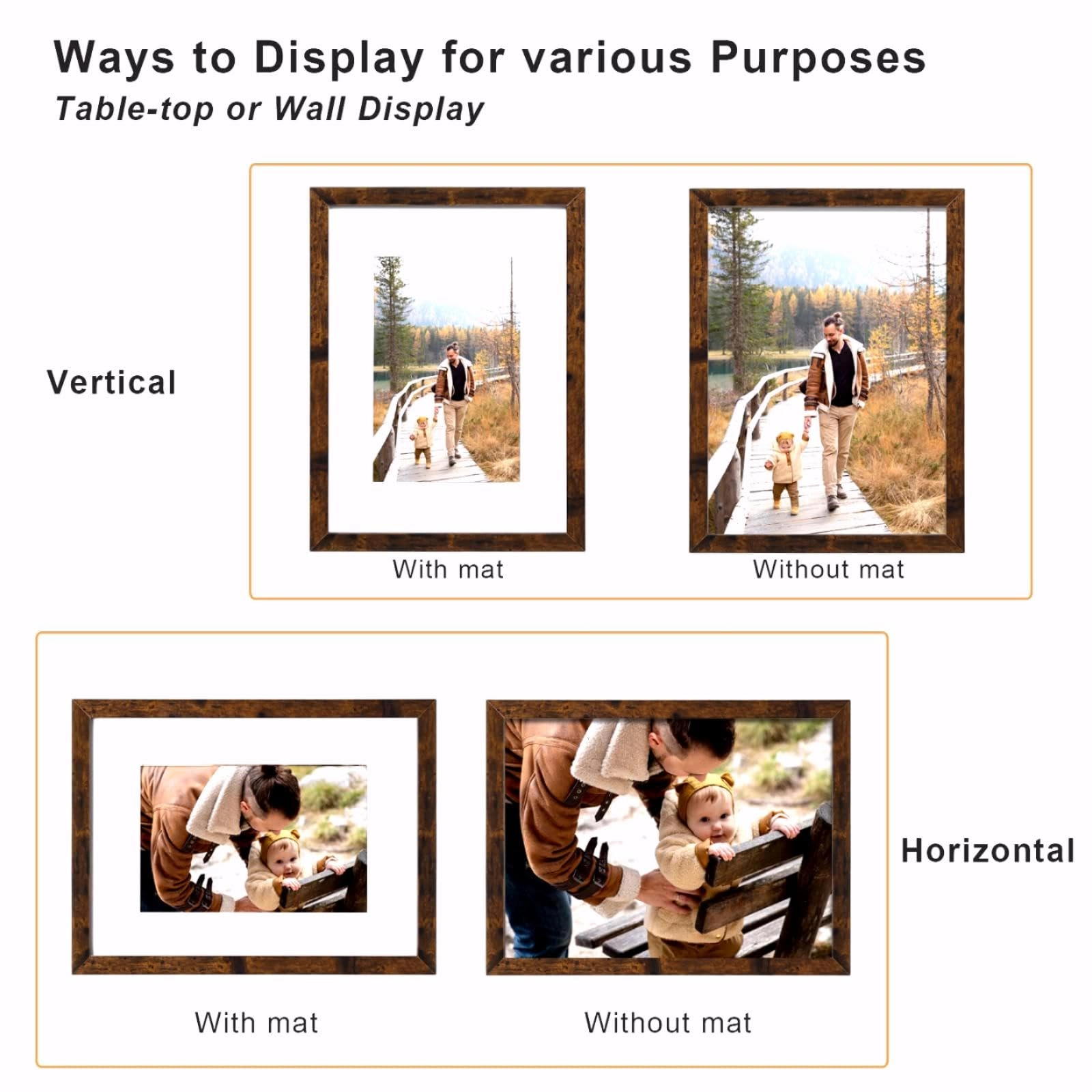 Ways to Display for various Purposes
Table-top or Wall Display

Vertical

With mat

Without mat

With mat

Without mat

Horizontal