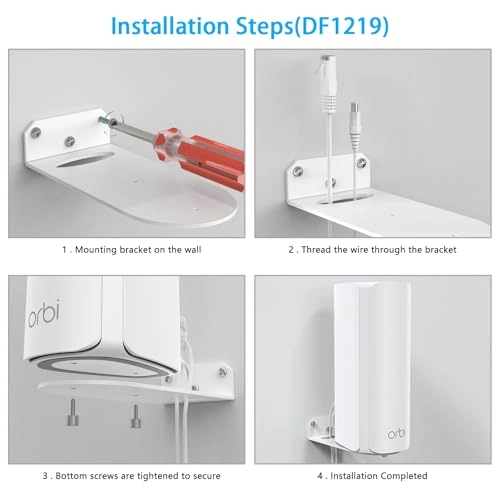 Installation Steps(DF1219)

1 . Mounting bracket on the wall

2 . Thread the wire through the bracket

orbi

3 . Bottom screws are tightened to secure

orbi

4 . Installation Completed