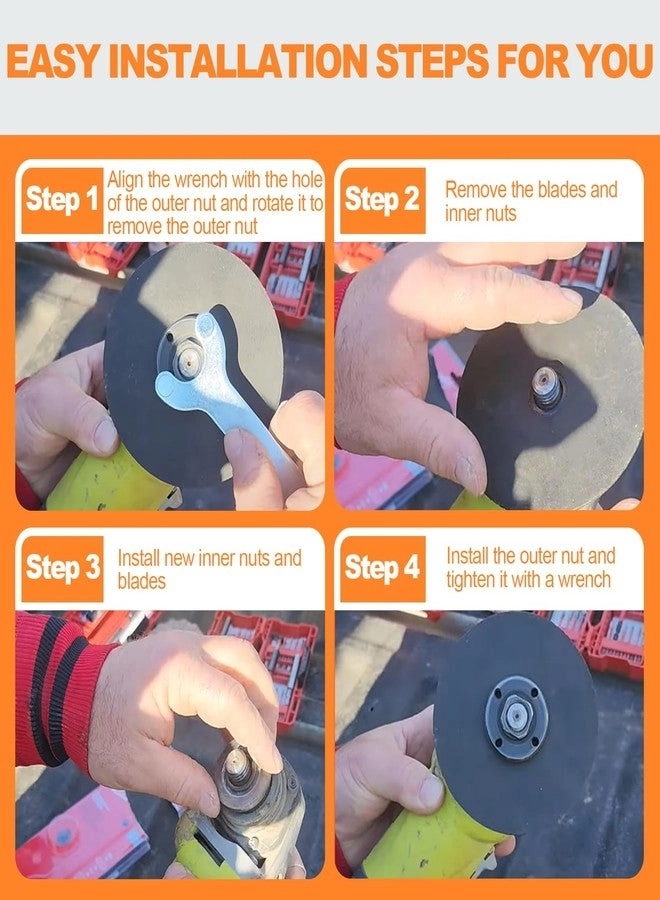 EASY INSTALLATION STEPS FOR YOU

Step 1 Align the wrench with the hole of the outer nut and rotate it to remove the outer nut

Step 2 Remove the blades and inner nuts

Step 3 Install new inner nuts and blades

Step 4 Install the outer nut and tighten it with a wrench