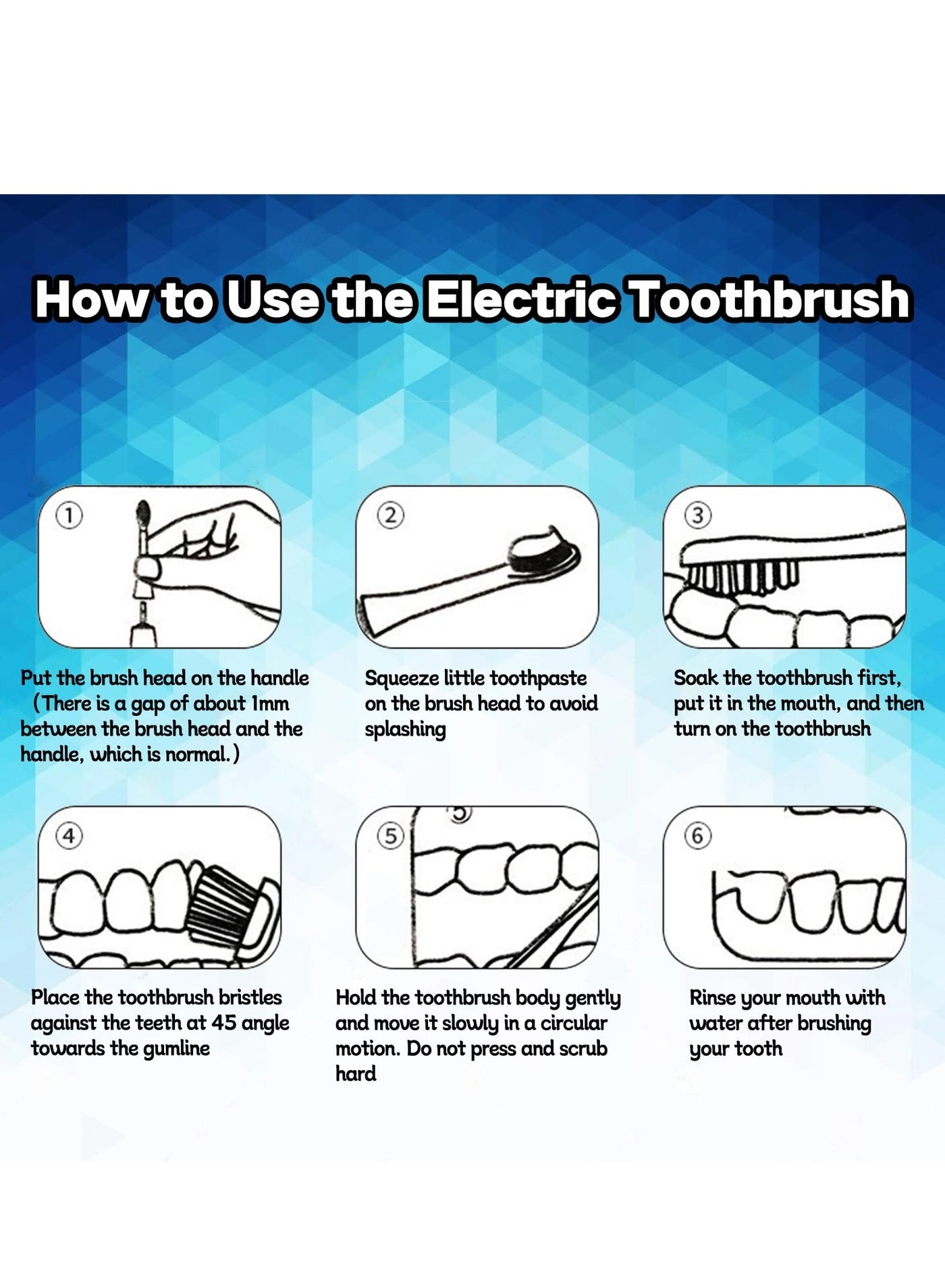 How to Use the Electric Toothbrush

①

Put the brush head on the handle (There is a gap of about 1mm between the brush head and the handle, which is normal.)

②

Squeeze little toothpaste on the brush head to avoid splashing

③

Soak the toothbrush first, put it in the mouth, and then turn on the toothbrush

④

Place the toothbrush bristles against the teeth at 45 angle towards the gumline

⑤

Hold the toothbrush body gently and move it slowly in a circular motion. Do not press and scrub hard

⑥

Rinse your mouth with water after brushing your tooth