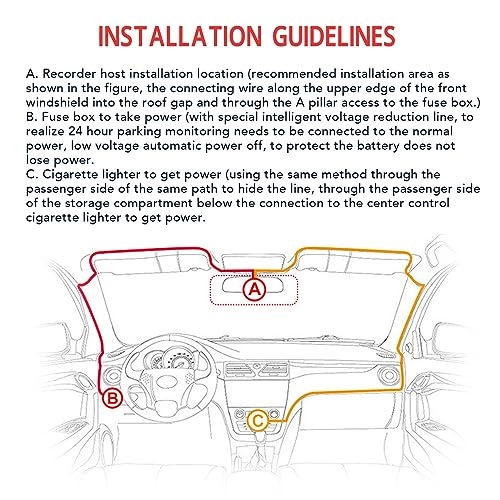 INSTALLATION GUIDELINES

A. Recorder host installation location (recommended installation area as shown in the figure, the connecting wire along the upper edge of the front windshield into the roof gap and through the A pillar access to the fuse box.)
B. Fuse box to take power (with special intelligent voltage reduction line, to realize 24 hour parking monitoring needs to be connected to the normal power, low voltage automatic power off, to protect the battery does not lose power.
C. Cigarette lighter to get power (using the same method through the passenger side of the same path to hide the line, through the passenger side of the storage compartment below the connection to the center control cigarette lighter to get power.

A

B

C