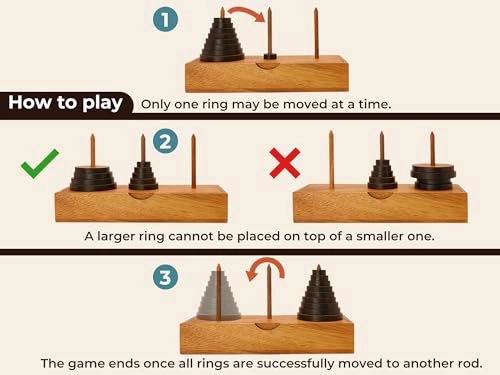 1

How to play Only one ring may be moved at a time.

2

A larger ring cannot be placed on top of a smaller one.

3

The game ends once all rings are successfully moved to another rod.