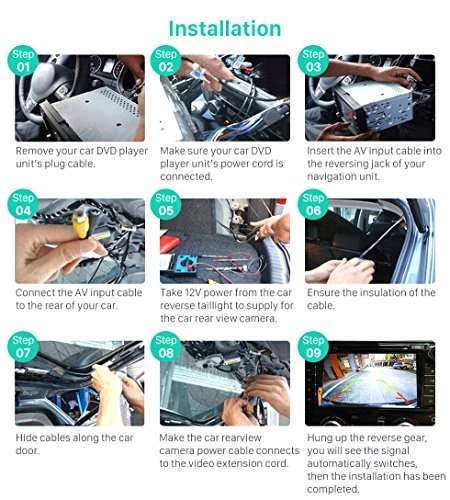 Installation

Step 01
Remove your car DVD player unit's plug cable.

Step 02
Make sure your car DVD player unit's power cord is connected.

Step 03
Insert the AV input cable into the reversing jack of your navigation unit.

Step 04
Connect the AV input cable to the rear of your car.

Step 05
Take 12V power from the car reverse taillight to supply for the car rear view camera.

Step 06
Ensure the insulation of the cable.

Step 07
Hide cables along the car door.

Step 08
Make the car rearview camera power cable connects to the video extension cord.

Step 09
Hung up the reverse gear, you will see the signal automatically switches, then the installation has been completed.