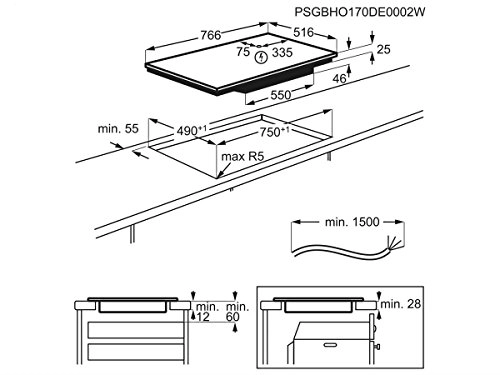 PSGBHO170DE0002W

766
516
75
335
25
46
550

min. 55
$490^{+1}$
$750^{+1}$
max R5

min. 1500

min. 12
min. 60

min. 28