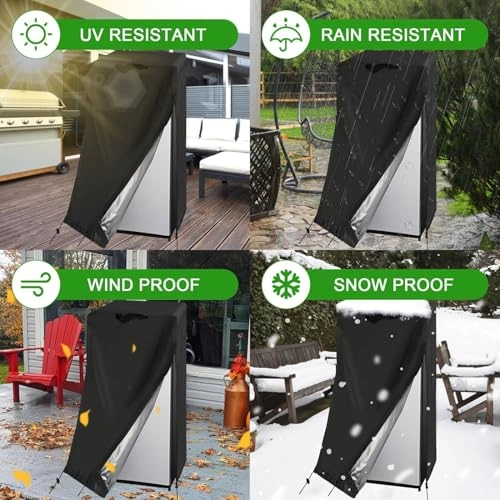 UV RESISTANT

RAIN RESISTANT

WIND PROOF

SNOW PROOF