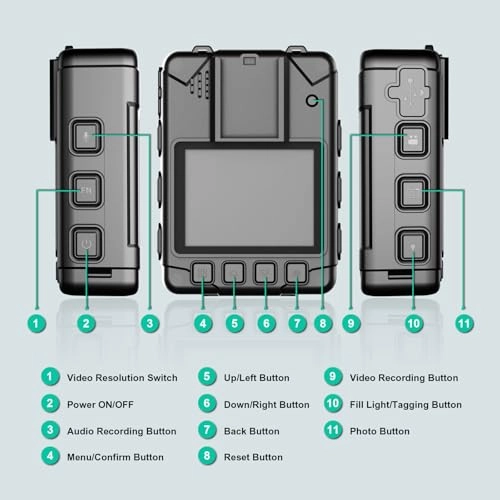 FN

1 2 3 4 5 6 7 8 9 10 11

1 Video Resolution Switch
2 Power ON/OFF
3 Audio Recording Button
4 Menu/Confirm Button

5 Up/Left Button
6 Down/Right Button
7 Back Button
8 Reset Button

9 Video Recording Button
10 Fill Light/Tagging Button
11 Photo Button