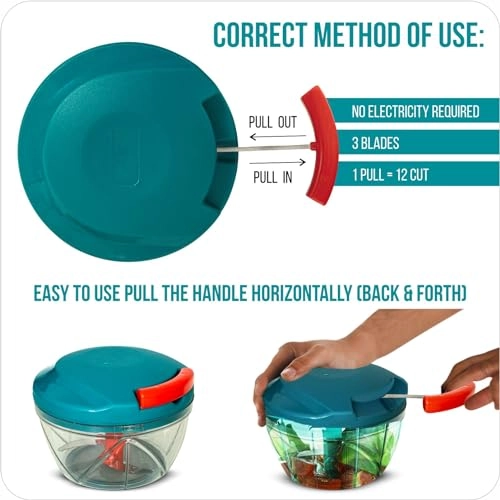 CORRECT METHOD OF USE:

PULL OUT

PULL IN

NO ELECTRICITY REQUIRED

3 BLADES

1 PULL = 12 CUT

EASY TO USE PULL THE HANDLE HORIZONTALLY (BACK & FORTH)