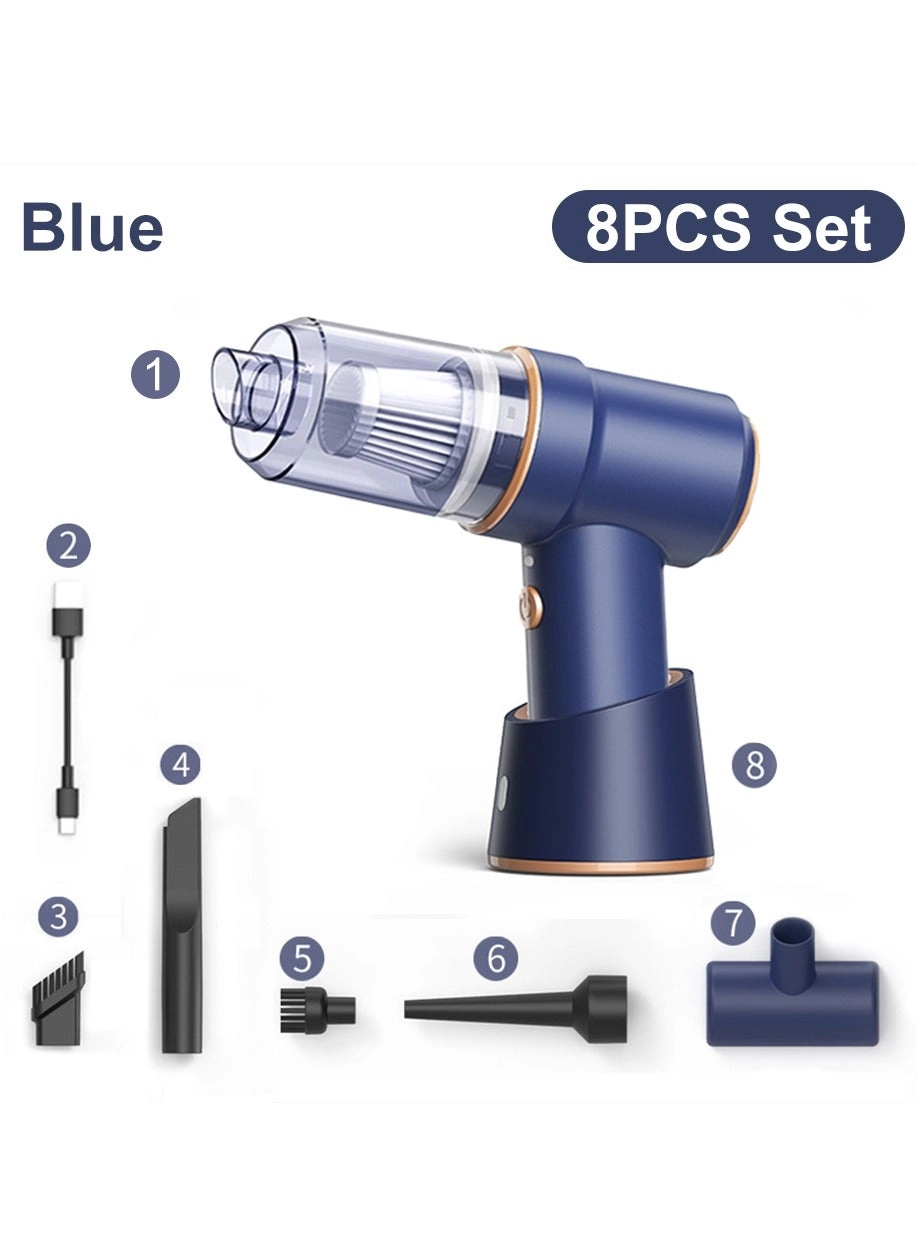 Blue

8PCS Set

1

2

4

8

3

5

6

7