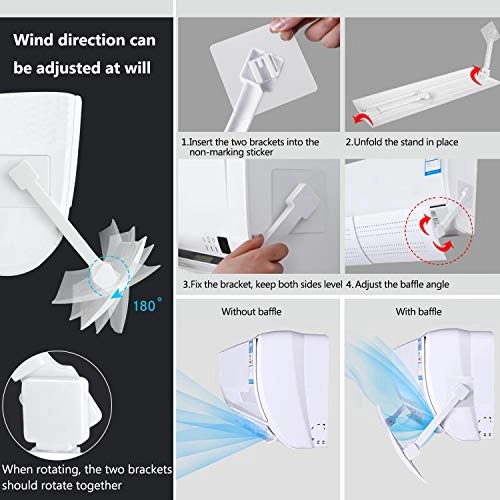 Wind direction can be adjusted at will

180°

When rotating, the two brackets should rotate together

1.Insert the two brackets into the non-marking sticker

2.Unfold the stand in place

3.Fix the bracket, keep both sides level

4.Adjust the baffle angle

Without baffle

With baffle