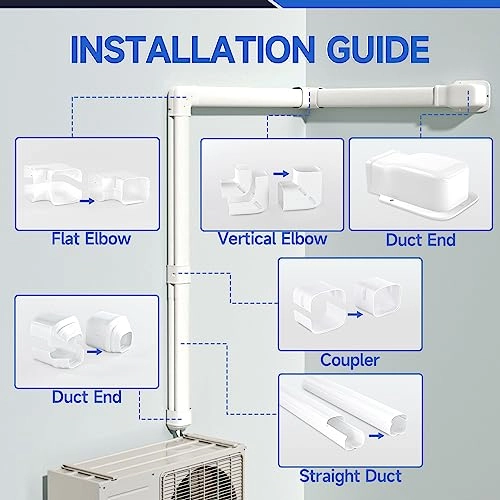 INSTALLATION GUIDE

Flat Elbow

Vertical Elbow

Duct End

Coupler

Duct End

Straight Duct