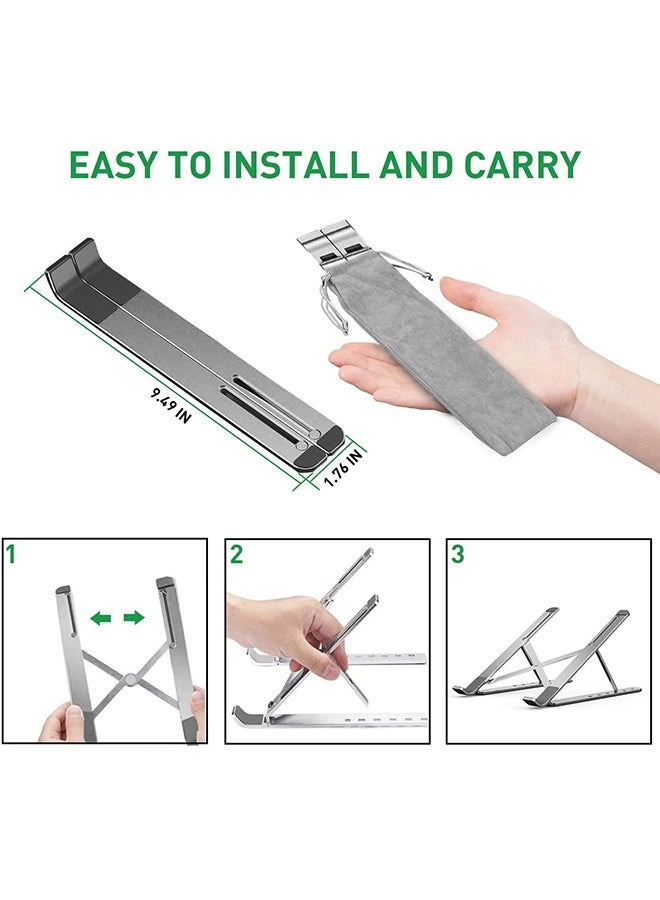 EASY TO INSTALL AND CARRY

9.49 IN

1.76 IN

1

2

3