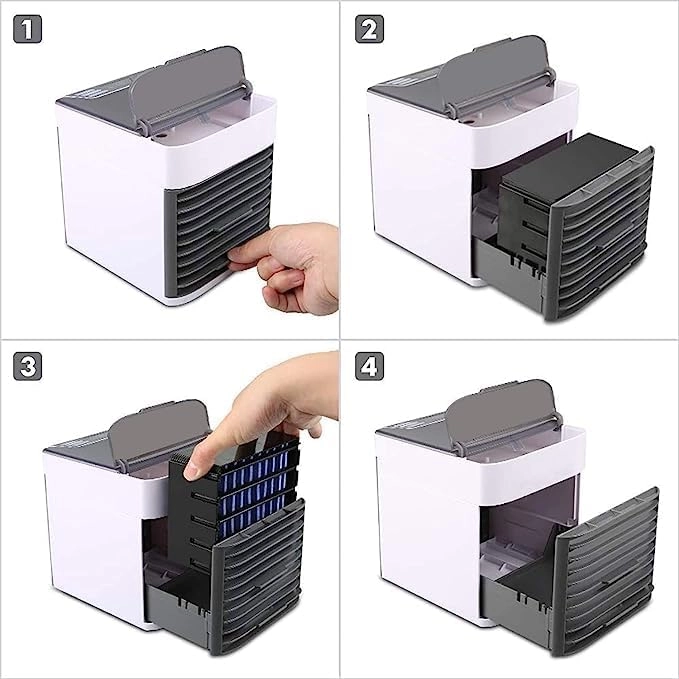 1

2

3

4