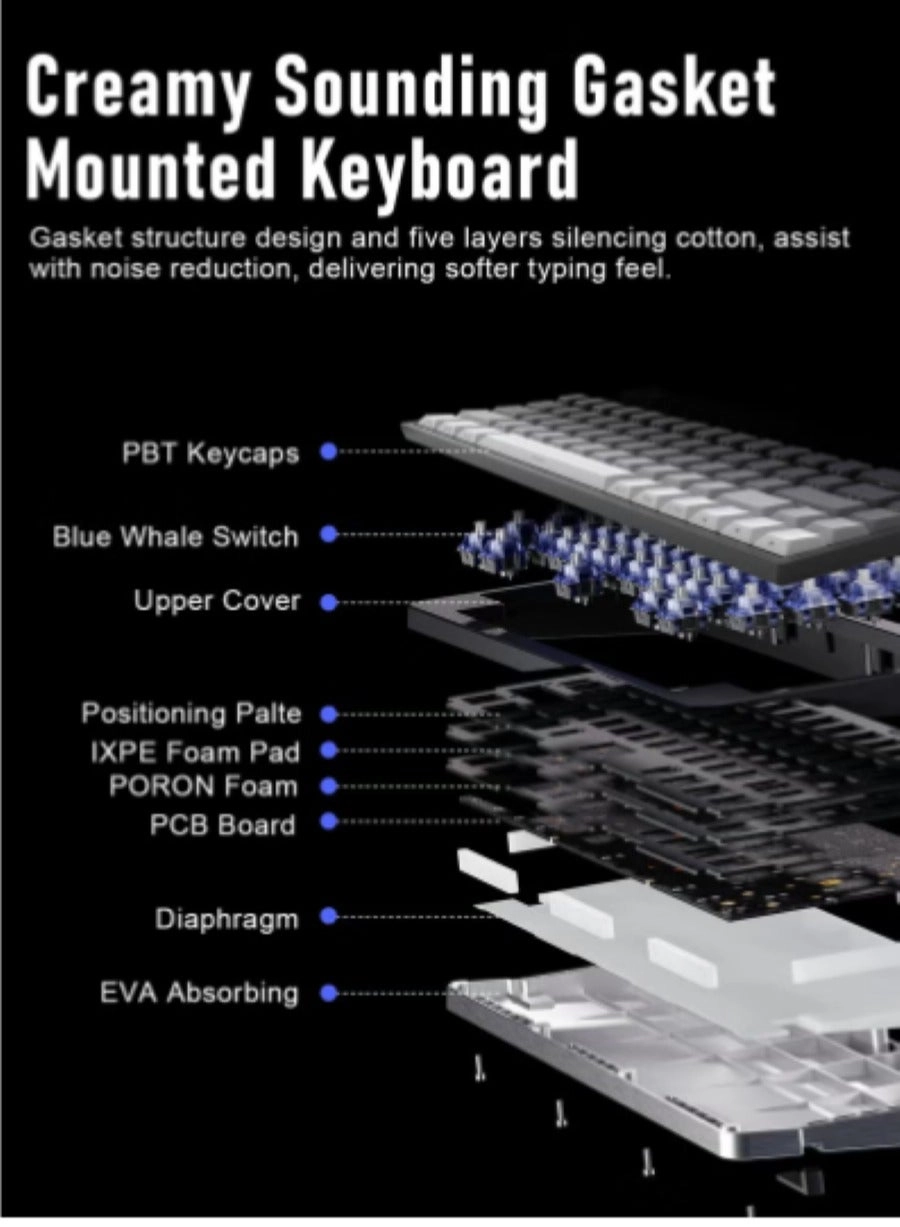 Creamy Sounding Gasket Mounted Keyboard

Gasket structure design and five layers silencing cotton, assist with noise reduction, delivering softer typing feel.

PBT Keycaps

Blue Whale Switch

Upper Cover

Positioning Palte

IXPE Foam Pad

PORON Foam

PCB Board

Diaphragm

EVA Absorbing