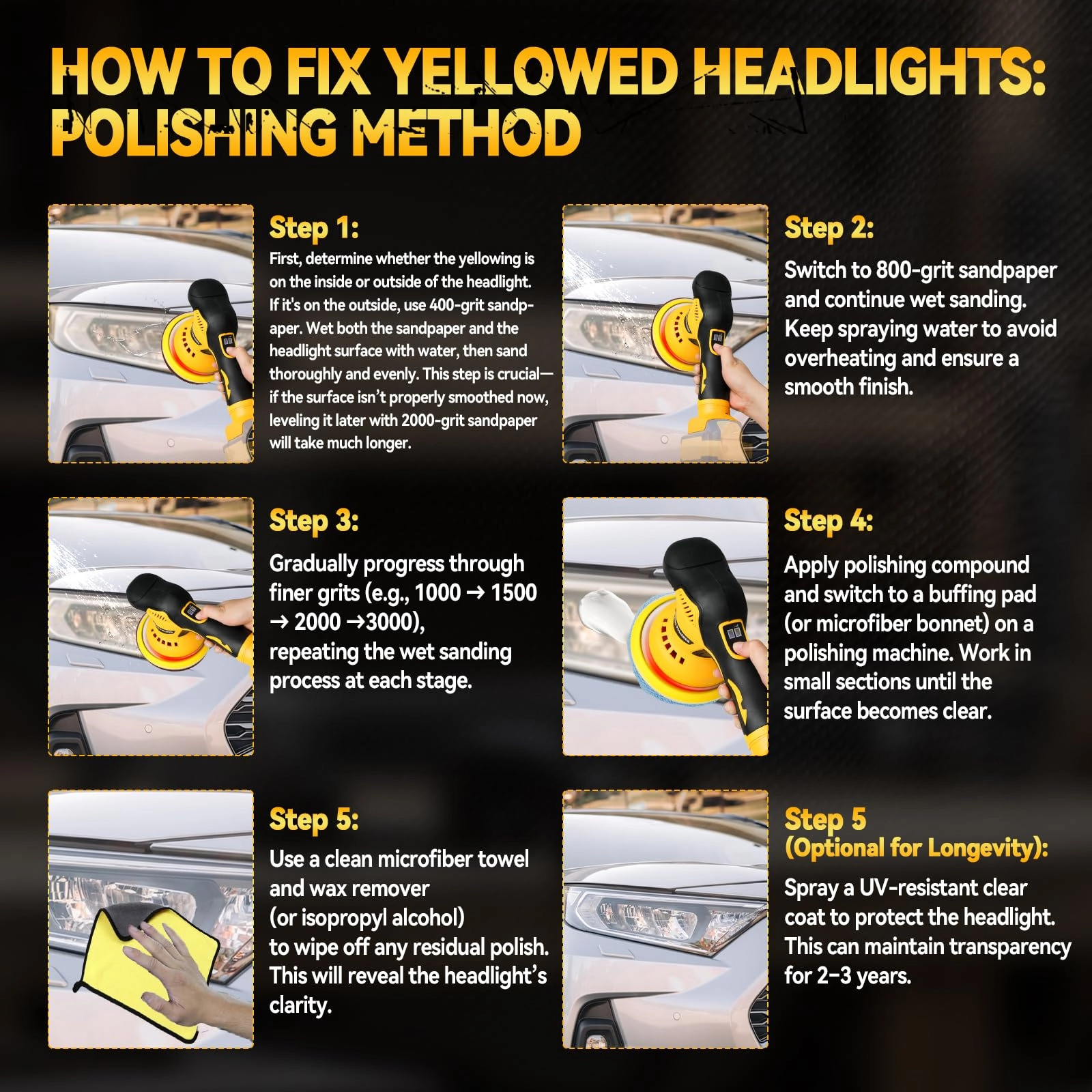 HOW TO FIX YELLOWED HEADLIGHTS: POLISHING METHOD

Step 1:
First, determine whether the yellowing is on the inside or outside of the headlight. If it's on the outside, use 400-grit sandpaper. Wet both the sandpaper and the headlight surface with water, then sand thoroughly and evenly. This step is crucial—if the surface isn't properly smoothed now, leveling it later with 2000-grit sandpaper will take much longer.

Step 2:
Switch to 800-grit sandpaper and continue wet sanding. Keep spraying water to avoid overheating and ensure a smooth finish.

Step 3:
Gradually progress through finer grits (e.g., 1000 → 1500 → 2000 →3000), repeating the wet sanding process at each stage.

Step 4:
Apply polishing compound and switch to a buffing pad (or microfiber bonnet) on a polishing machine. Work in small sections until the surface becomes clear.

Step 5:
Use a clean microfiber towel and wax remover (or isopropyl alcohol) to wipe off any residual polish. This will reveal the headlight's clarity.

Step 5 (Optional for Longevity):
Spray a UV-resistant clear coat to protect the headlight. This can maintain transparency for 2–3 years.