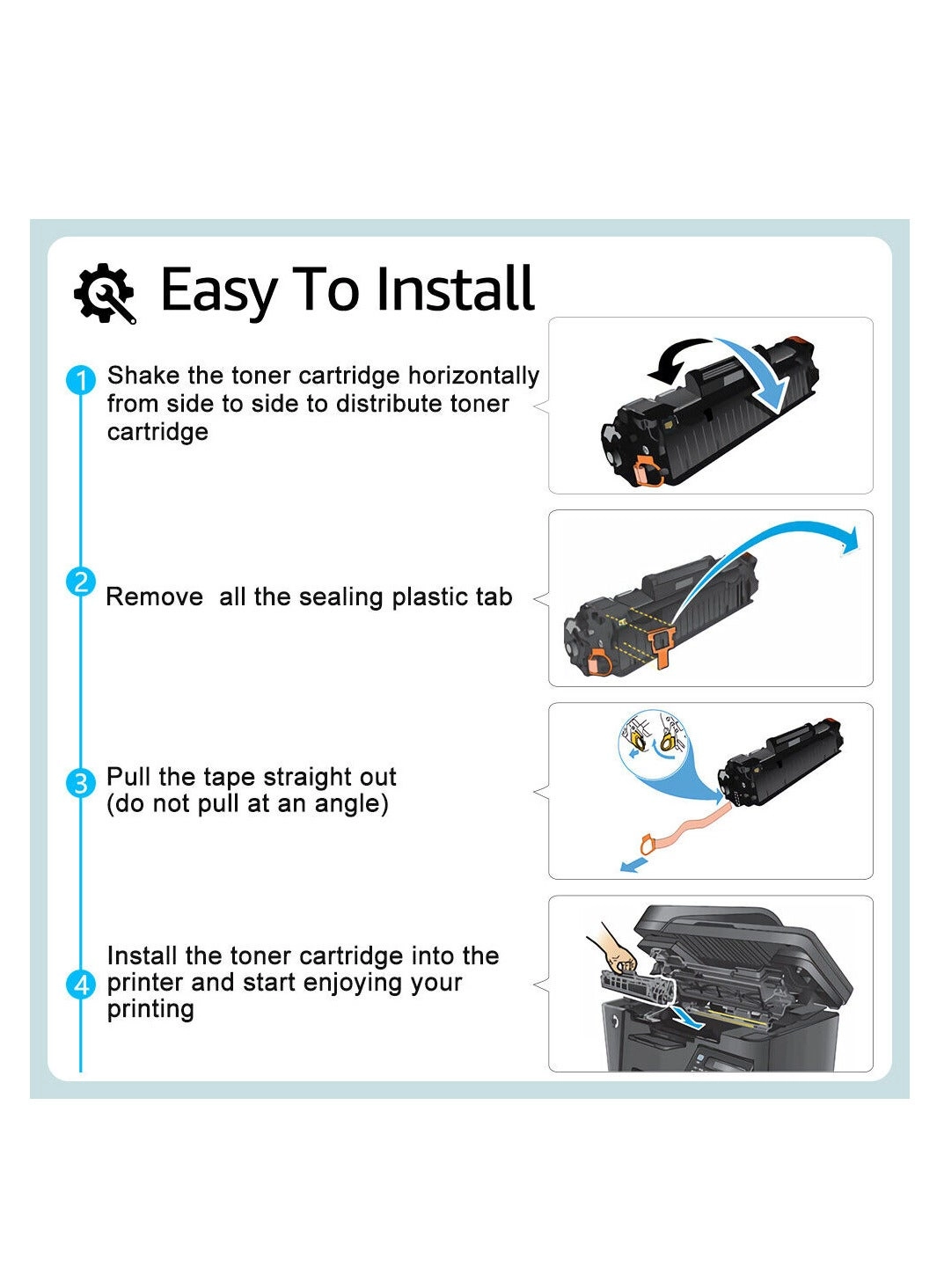 Easy To Install

1 Shake the toner cartridge horizontally from side to side to distribute toner cartridge

2 Remove  all the sealing plastic tab

3 Pull the tape straight out (do not pull at an angle)

4 Install the toner cartridge into the printer and start enjoying your printing