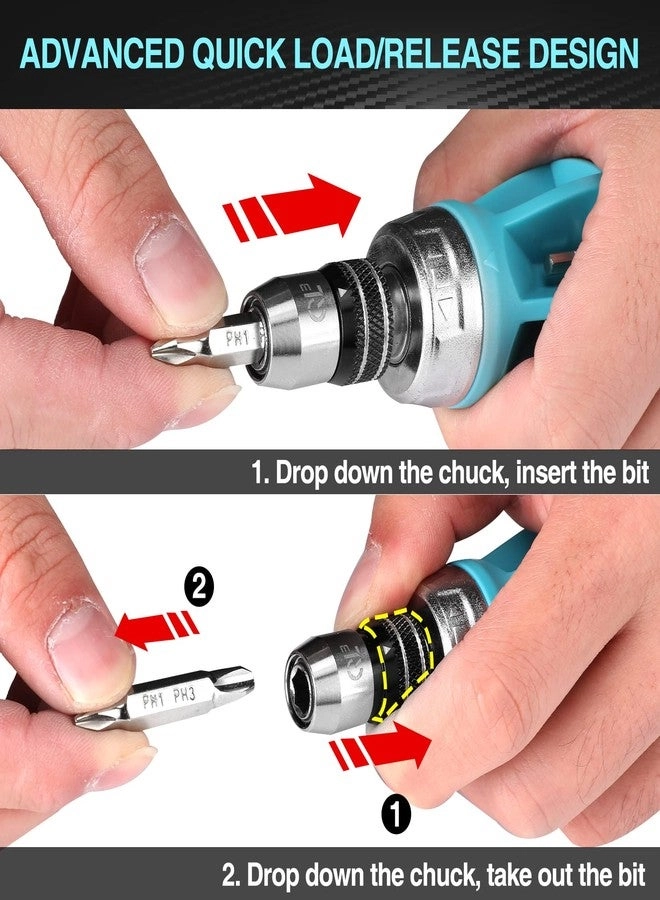 ADVANCED QUICK LOAD/RELEASE DESIGN

PH1

1. Drop down the chuck, insert the bit

2

PH1 PH3

1

2. Drop down the chuck, take out the bit