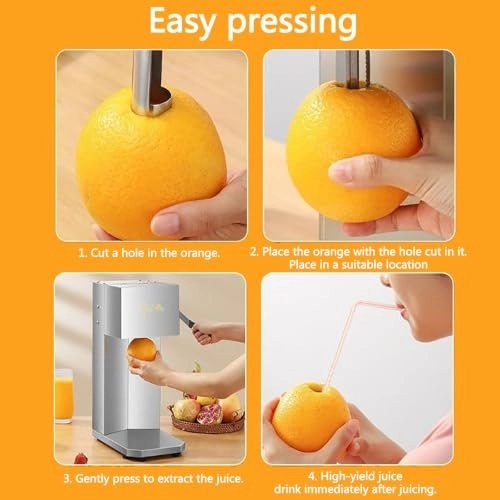 Easy pressing

1. Cut a hole in the orange.

2. Place the orange with the hole cut in it. Place in a suitable location

3. Gently press to extract the juice.

4. High-yield juice drink immediately after juicing.