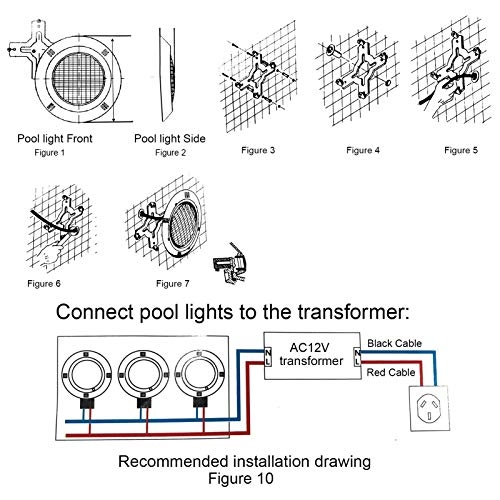 Pool light Front
Figure 1

Pool light Side
Figure 2

Figure 3

Figure 4

Figure 5

Figure 6

Figure 7

Connect pool lights to the transformer:

N
L

AC12V
transformer

N
L

Black Cable

Red Cable

Recommended installation drawing
Figure 10